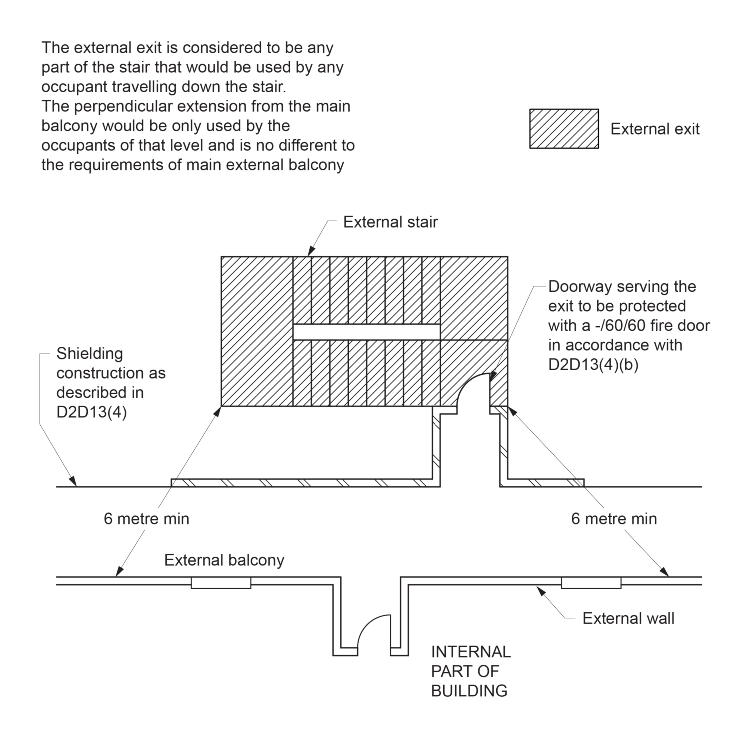 The external exit is considered to be any part of the stair that would be used by any occupant travelling down the stair.
The perpendicular extension from the main balcony would be only used by the occupants of that level and is no different to the requirements of main external balcony

External exit

External stair

Doorway serving the exit to be protected with a -/60/60 fire door in accordance with D2D13(4)(b)

Shielding construction as described in D2D13(4)

6 metre min

6 metre min

External balcony

External wall

INTERNAL PART OF BUILDING